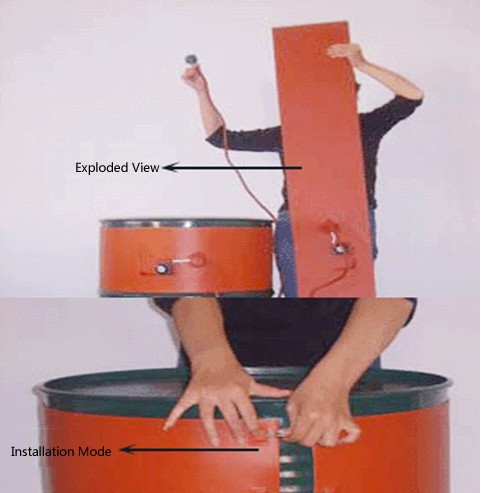 Exploded View

Installation Mode